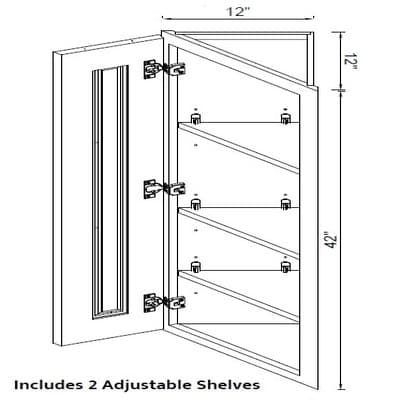 12"

12"

42"

Includes 2 Adjustable Shelves