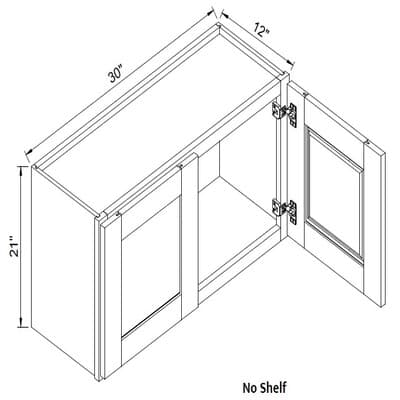 30"
12"
21"
No Shelf