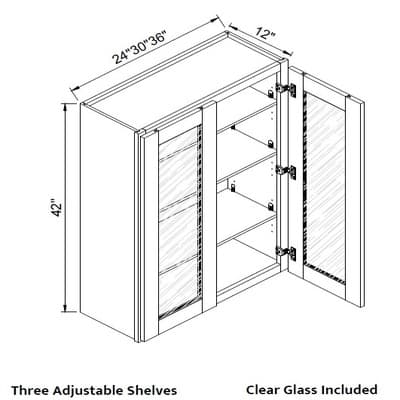 24"30"36"

12"

42"

Three Adjustable Shelves

Clear Glass Included