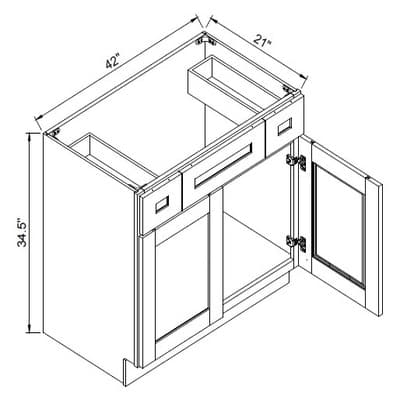 42"

21"

34.5"