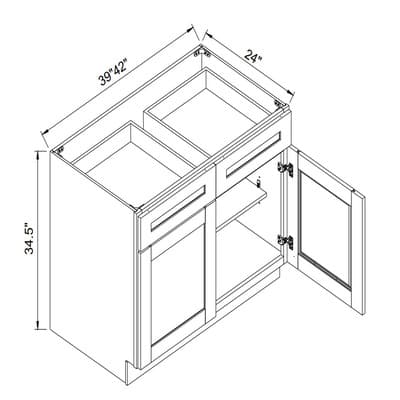 39"42"
24"
34.5"